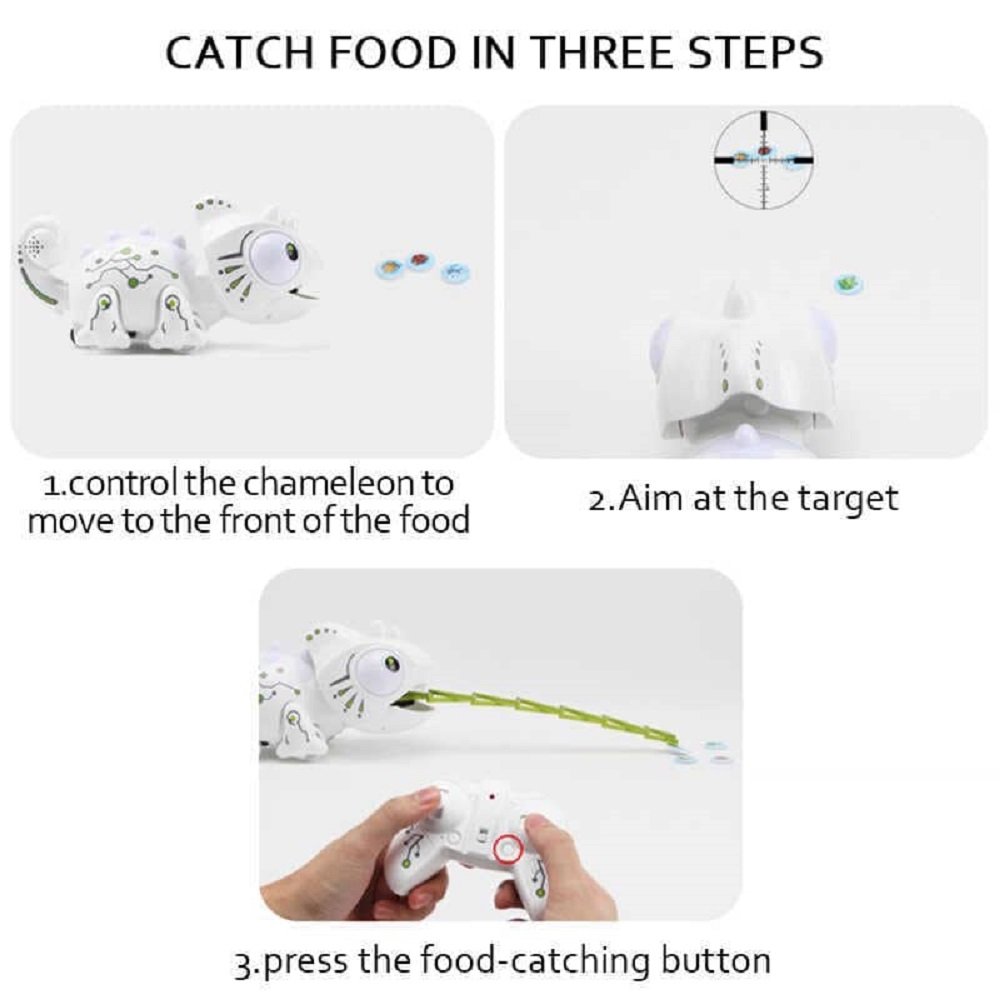 CATCH FOOD IN THREE STEPS

1.control the chameleon to move to the front of the food

2.Aim at the target

3.press the food-catching button