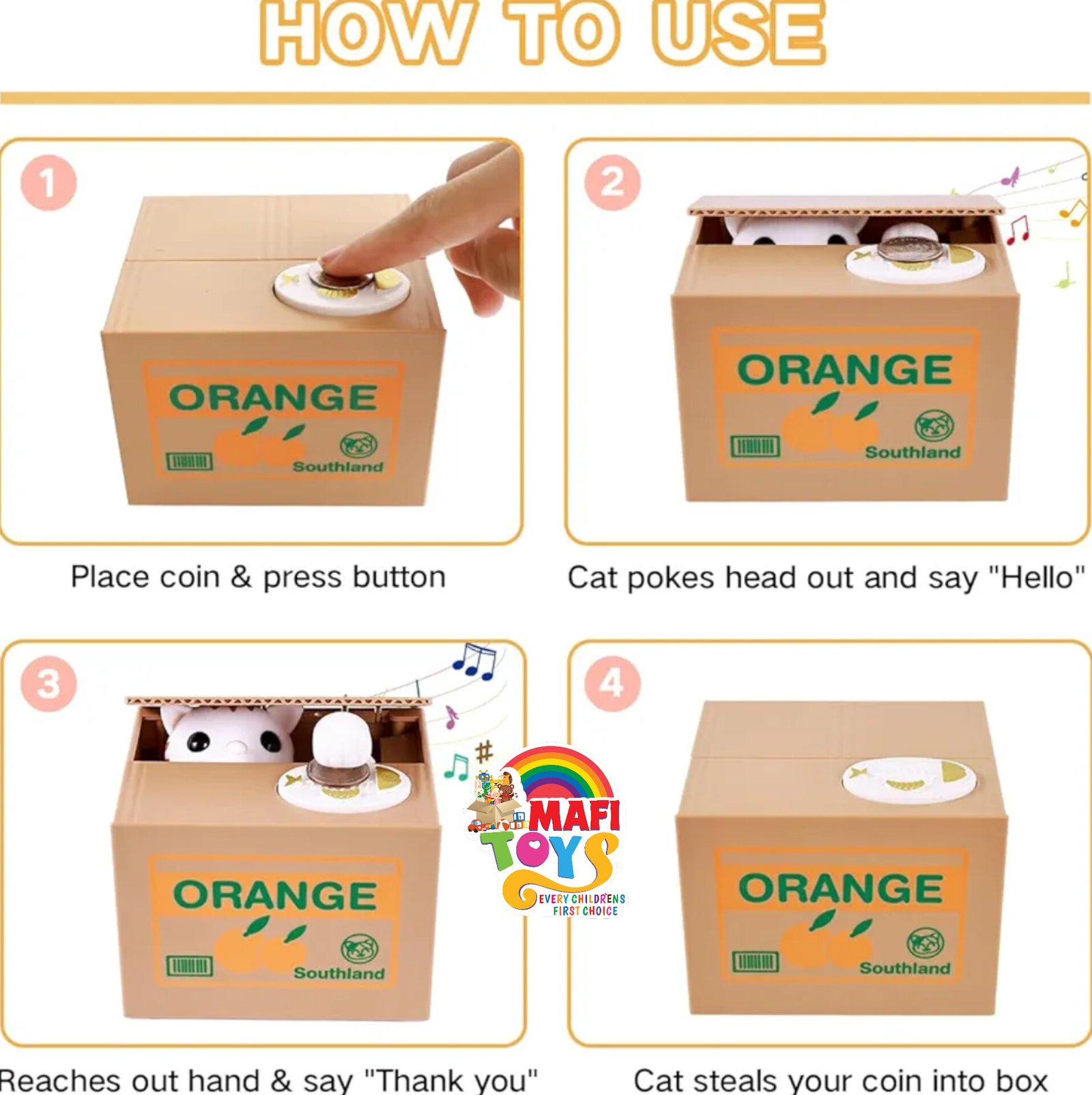 HOW TO USE

1

ORANGE

Southland

Place coin & press button

2

ORANGE

Southland

Cat pokes head out and say "Hello"

3

ORANGE

Southland

Reaches out hand & say "Thank you"

MAFI TOYS
EVERY CHILDRENS FIRST CHOICE

4

ORANGE

Southland

Cat steals your coin into box